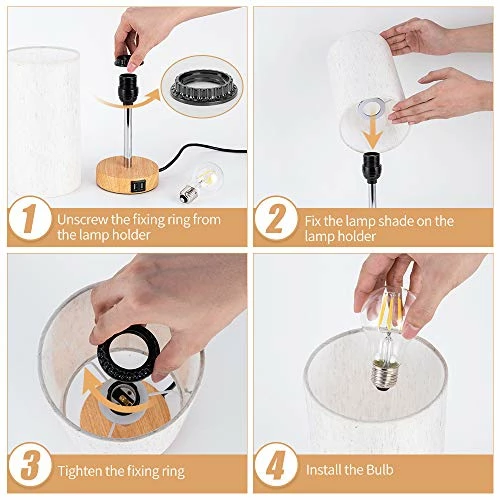 1
Unscrew the fixing ring from the lamp holder

2
Fix the lamp shade on the lamp holder

3
Tighten the fixing ring

4
Install the Bulb