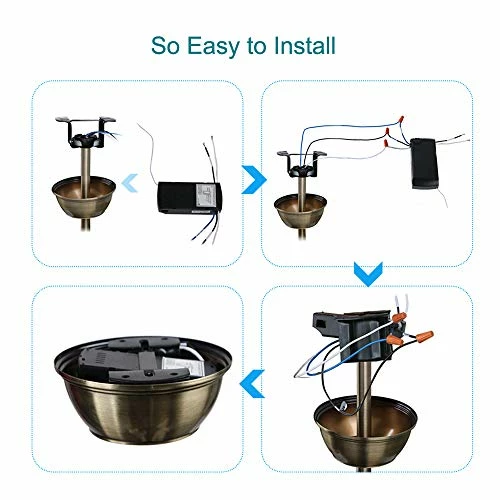 So Easy to Install