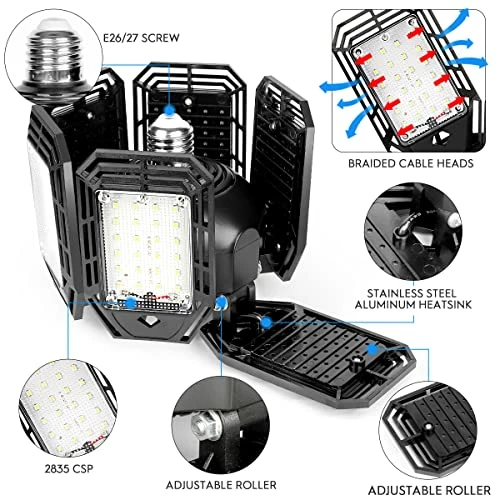 E26/27 SCREW

BRAIDED CABLE HEADS

STAINLESS STEEL
ALUMINUM HEATSINK

2835 CSP

ADJUSTABLE ROLLER

ADJUSTABLE ROLLER