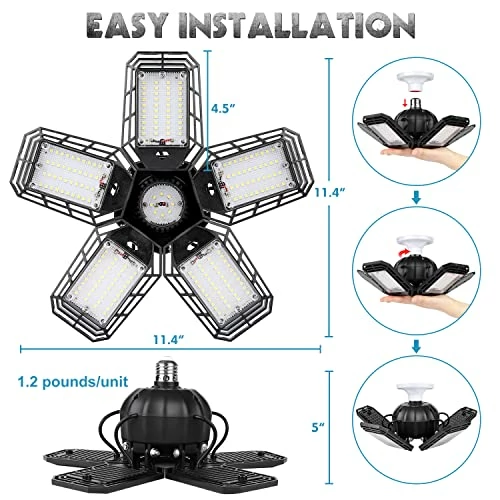 EASY INSTALLATION

4.5″

11.4″

11.4″

1.2 pounds/unit

5″