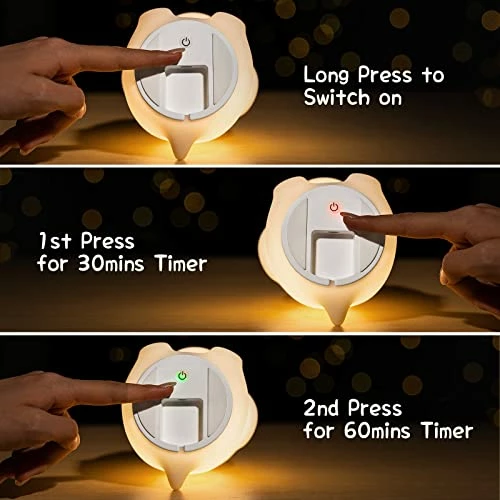 Long Press to Switch on

1st Press for 30mins Timer

2nd Press for 60mins Timer