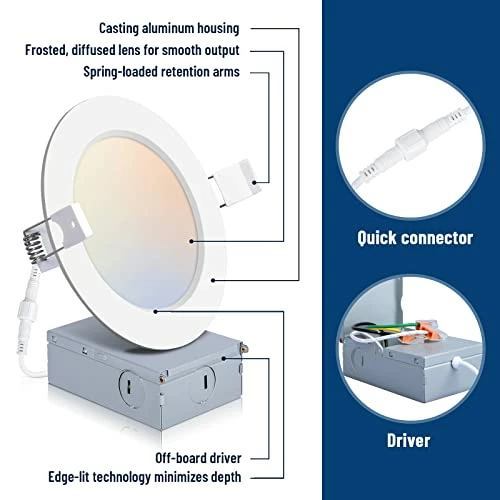 Casting aluminum housing
Frosted, diffused lens for smooth output
Spring-loaded retention arms

Off-board driver
Edge-lit technology minimizes depth

Quick connector

Driver