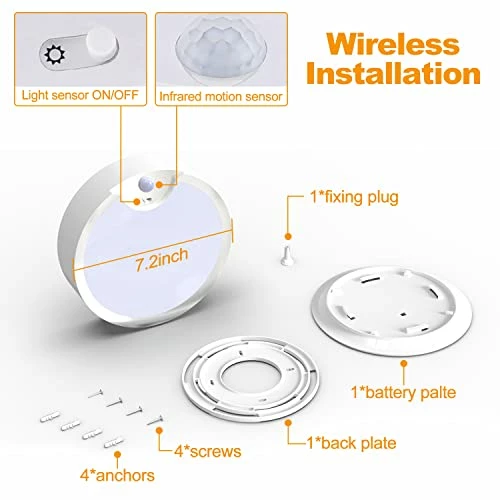 Light sensor ON/OFF

Infrared motion sensor

Wireless Installation

1*fixing plug

7.2inch

1*battery palte

1*back plate

4*screws

4*anchors