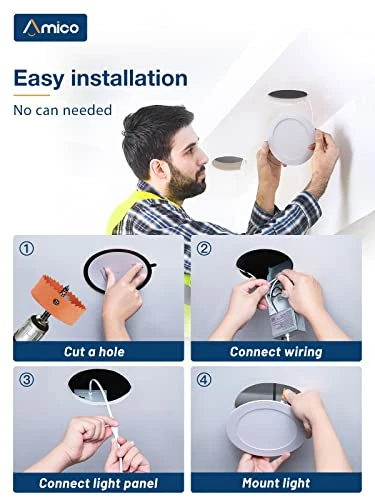 Amico

Easy installation

No can needed

①

Cut a hole

②

Connect wiring

③

Connect light panel

④

Mount light