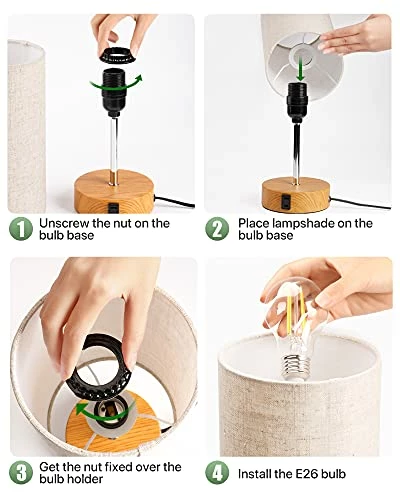 1 Unscrew the nut on the bulb base

2 Place lampshade on the bulb base

3 Get the nut fixed over the bulb holder

4 Install the E26 bulb